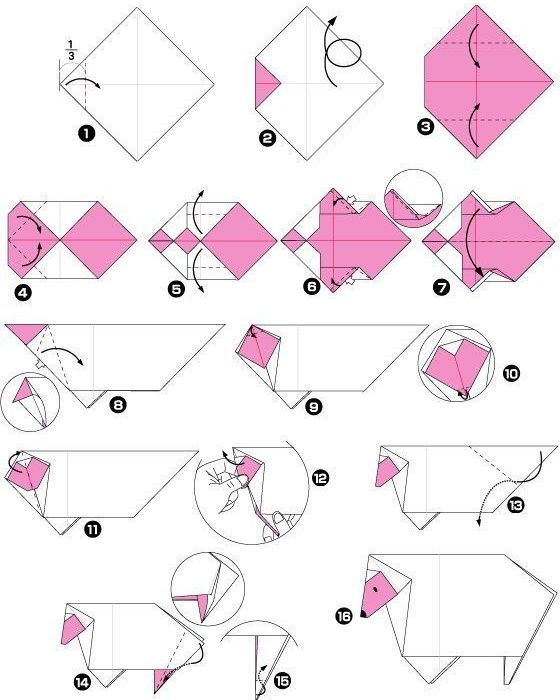 $\frac{1}{3}$

1

2

3

4

5

6

7

8

9

10

11

12

13

14

15

16